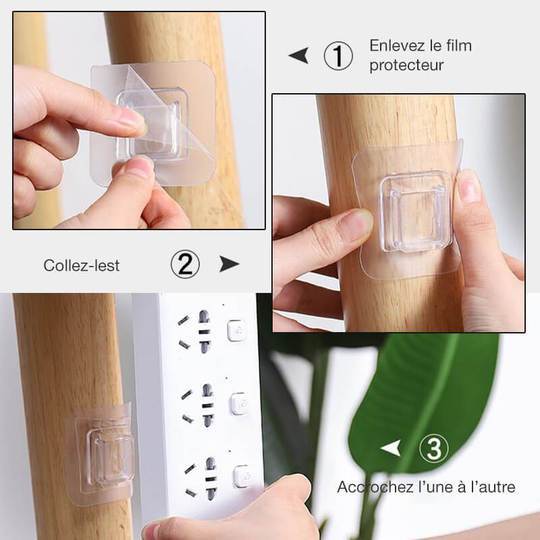 ① Enlevez le film protecteur

Collez-lest ②

③ Accrochez l'une à l'autre